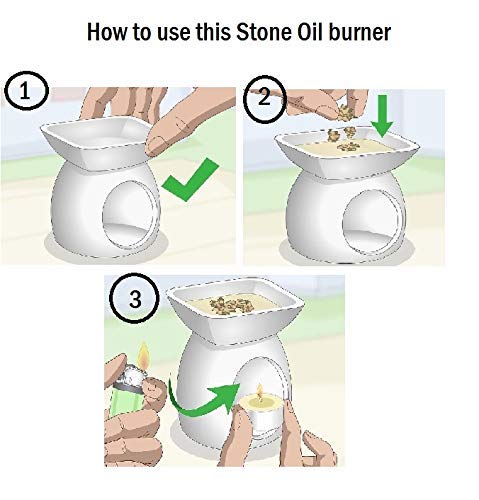 How to use this Stone Oil burner

1

2

3